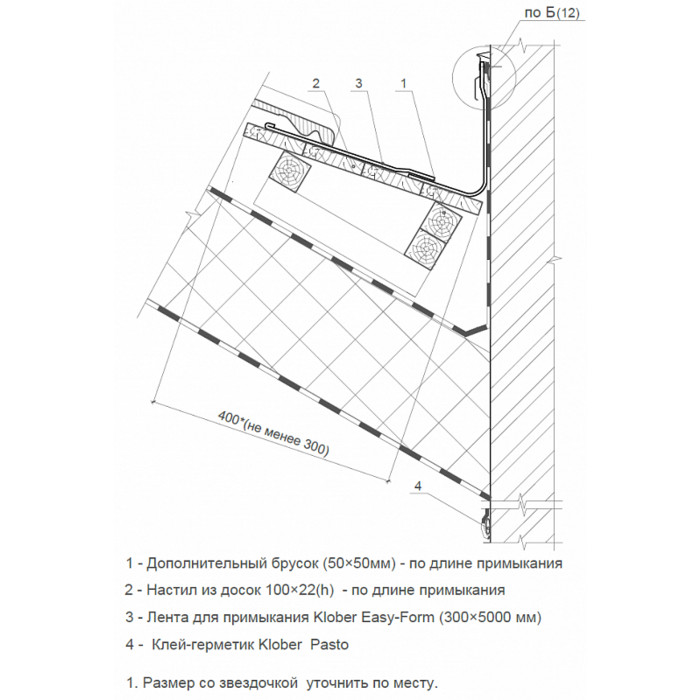 по Б(12)

2 3 1

400*(не менее 300)

4

1 - Дополнительный брусок (50×50мм) - по длине примыкания

2 - Настил из досок 100×22(h) - по длине примыкания

3 - Лента для примыкания Klober Easy-Form (300×5000 мм)

4 - Клей-герметик Klober Pasto

1. Размер со звездочкой уточнить по месту.